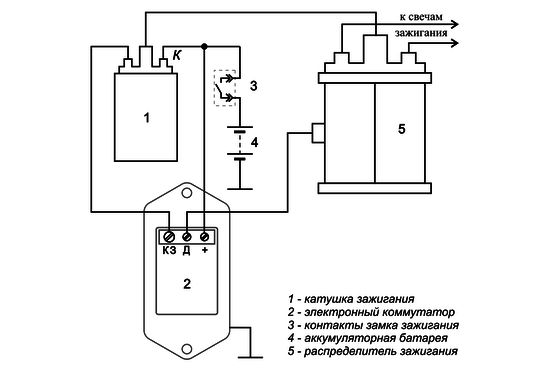 к свечам
зажигания

К

1

3

4

5

КЗ Д +

2

1 - катушка зажигания
2 - электронный коммутатор
3 - контакты замка зажигания
4 - аккумуляторная батарея
5 - распределитель зажигания